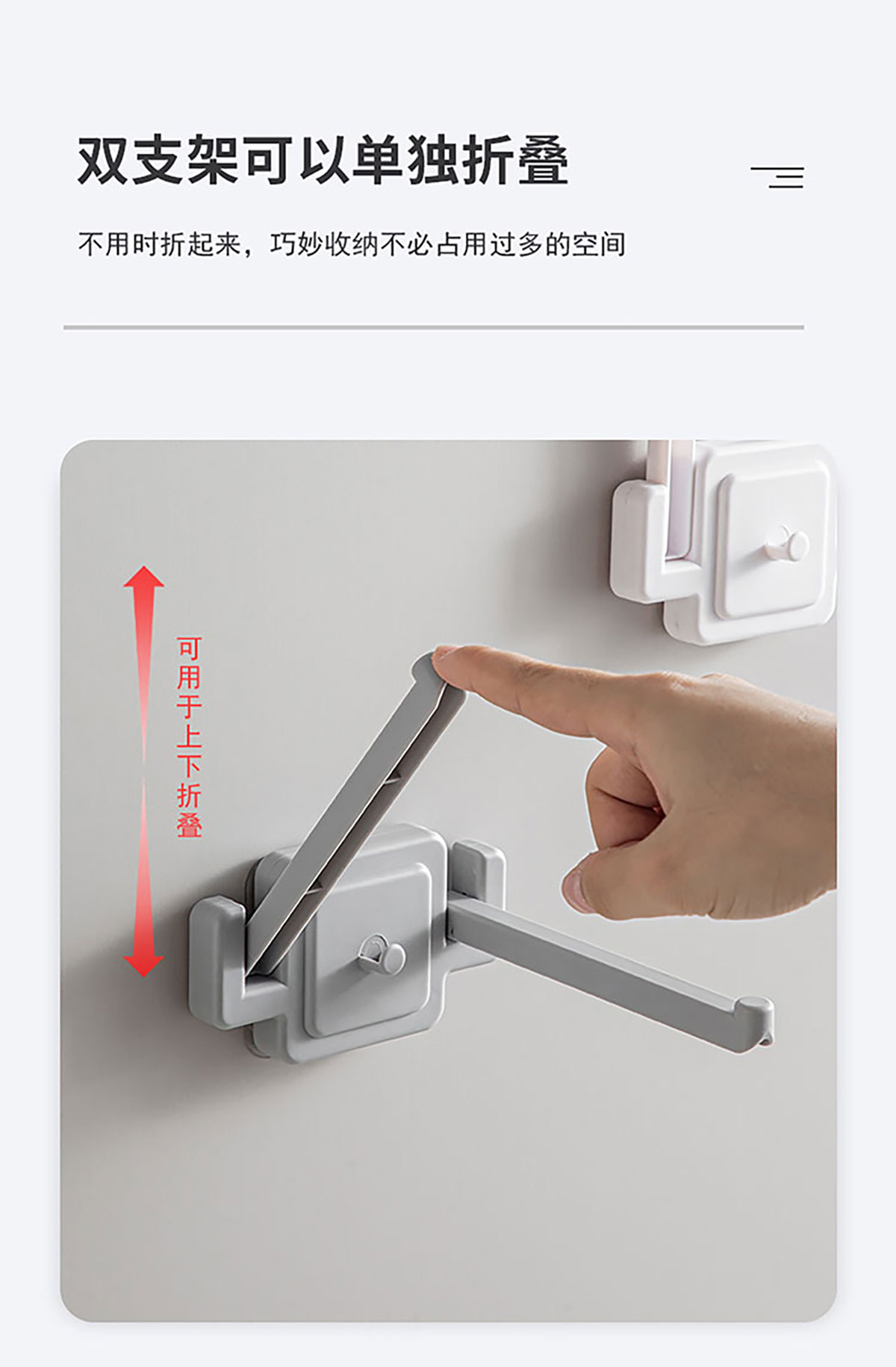 双支架可以单独折叠

不用时折起来，巧妙收纳不必占用过多的空间

可用于上下折叠