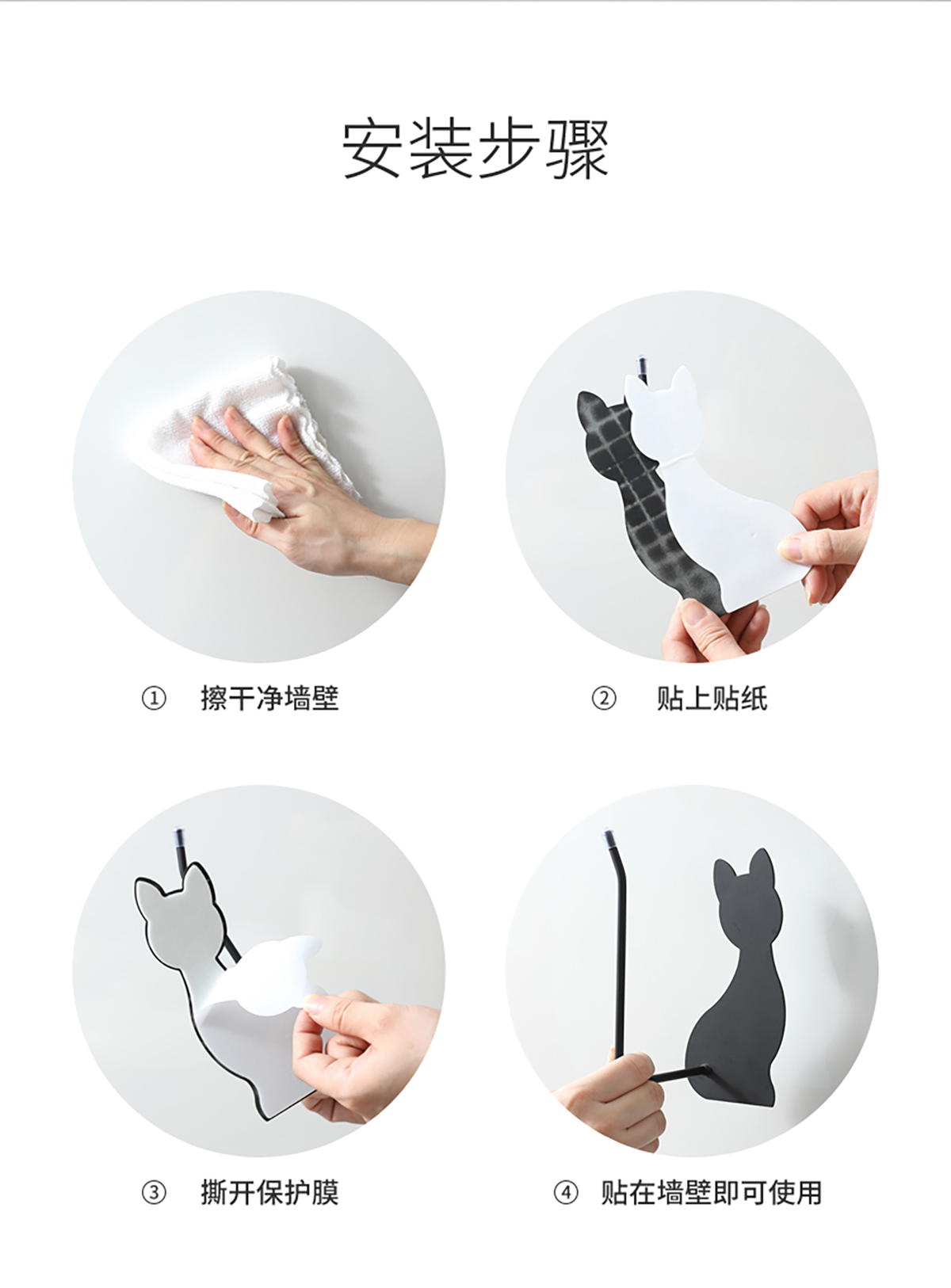 安装步骤

① 擦干净墙壁

② 贴上贴纸

③ 撕开保护膜

④ 贴在墙壁即可使用